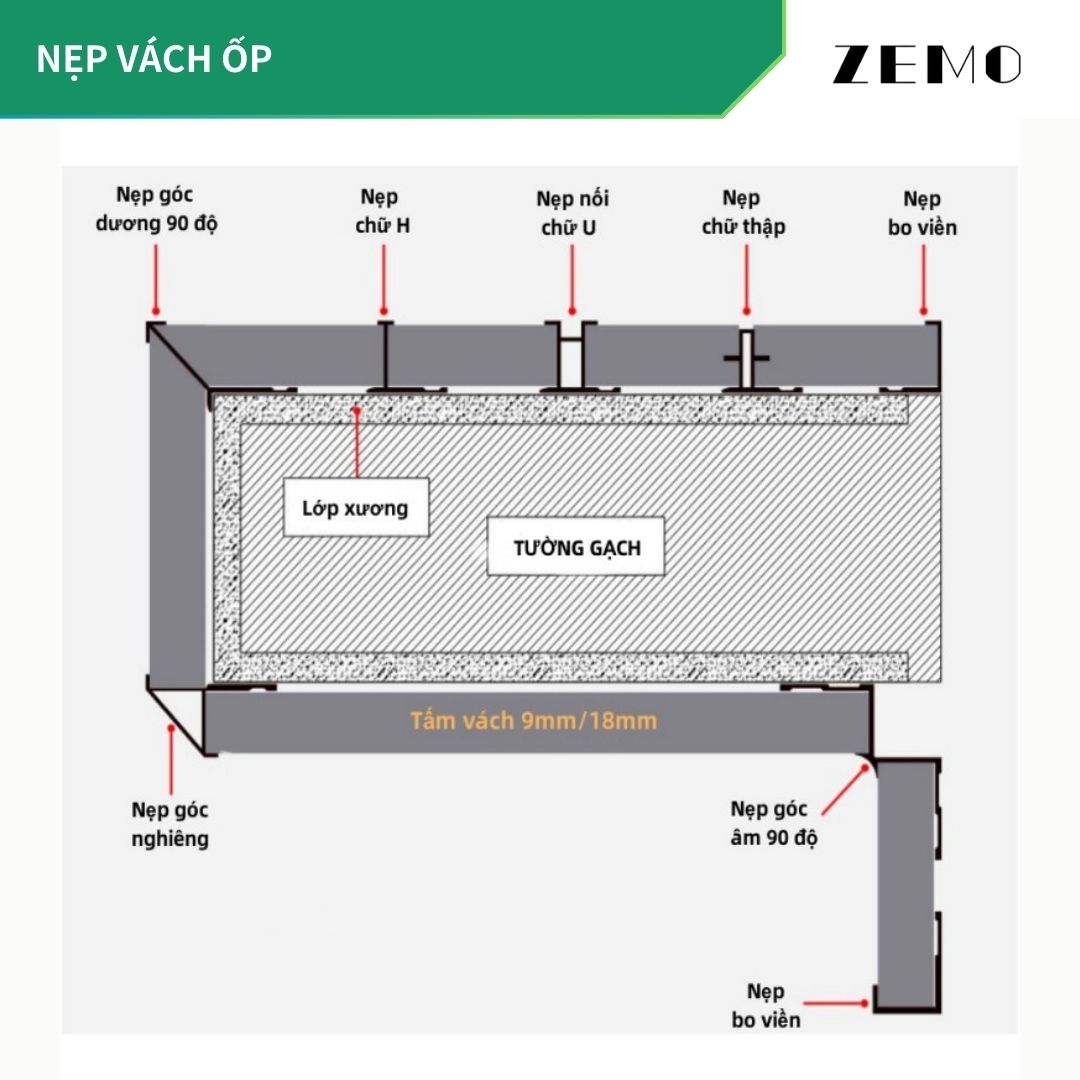 NẸP VÁCH ỐP

ZEMO

Nẹp góc dương 90 độ

Nẹp chữ H

Nẹp nối chữ U

Nẹp chữ thập

Nẹp bo viền

Lớp xương

TƯỜNG GẠCH

Tấm vách 9mm/18mm

Nẹp góc nghiêng

Nẹp góc âm 90 độ

Nẹp bo viền